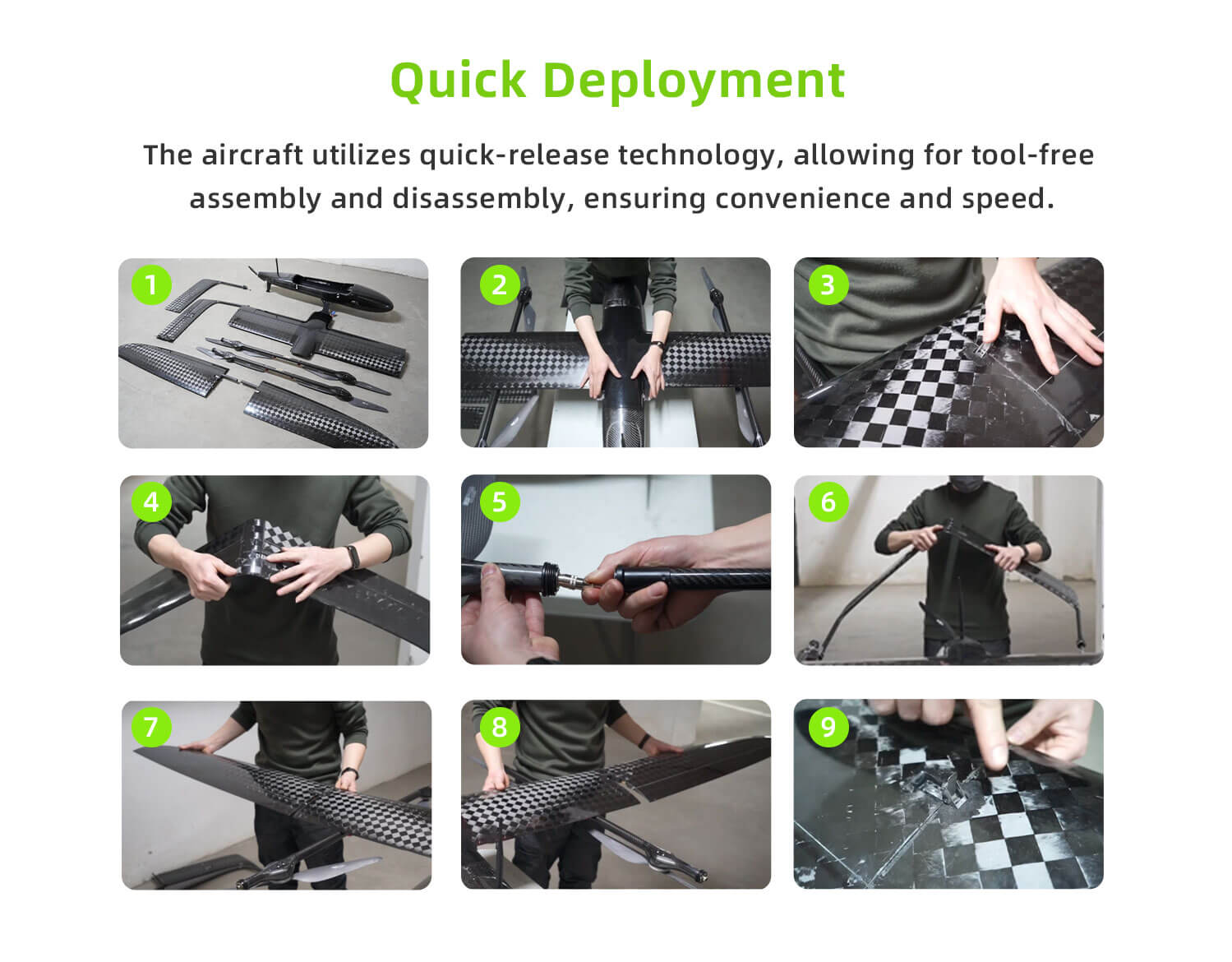 Quick Deployment

The aircraft utilizes quick-release technology, allowing for tool-free assembly and disassembly, ensuring convenience and speed.

1

2

3

4

5

6

7

8

9