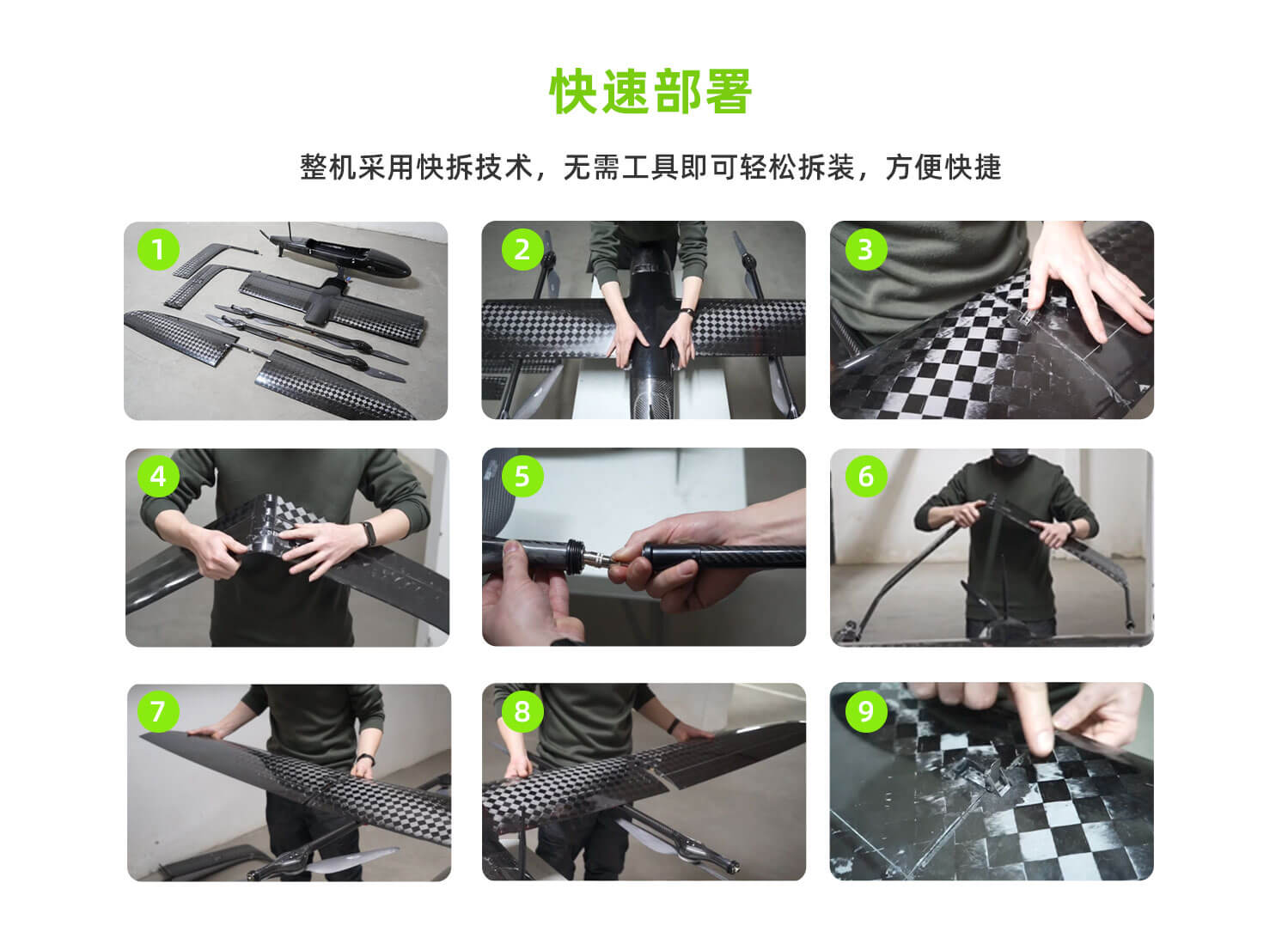 快速部署

整机采用快拆技术，无需工具即可轻松拆装，方便快捷

1

2

3

4

5

6

7

8

9