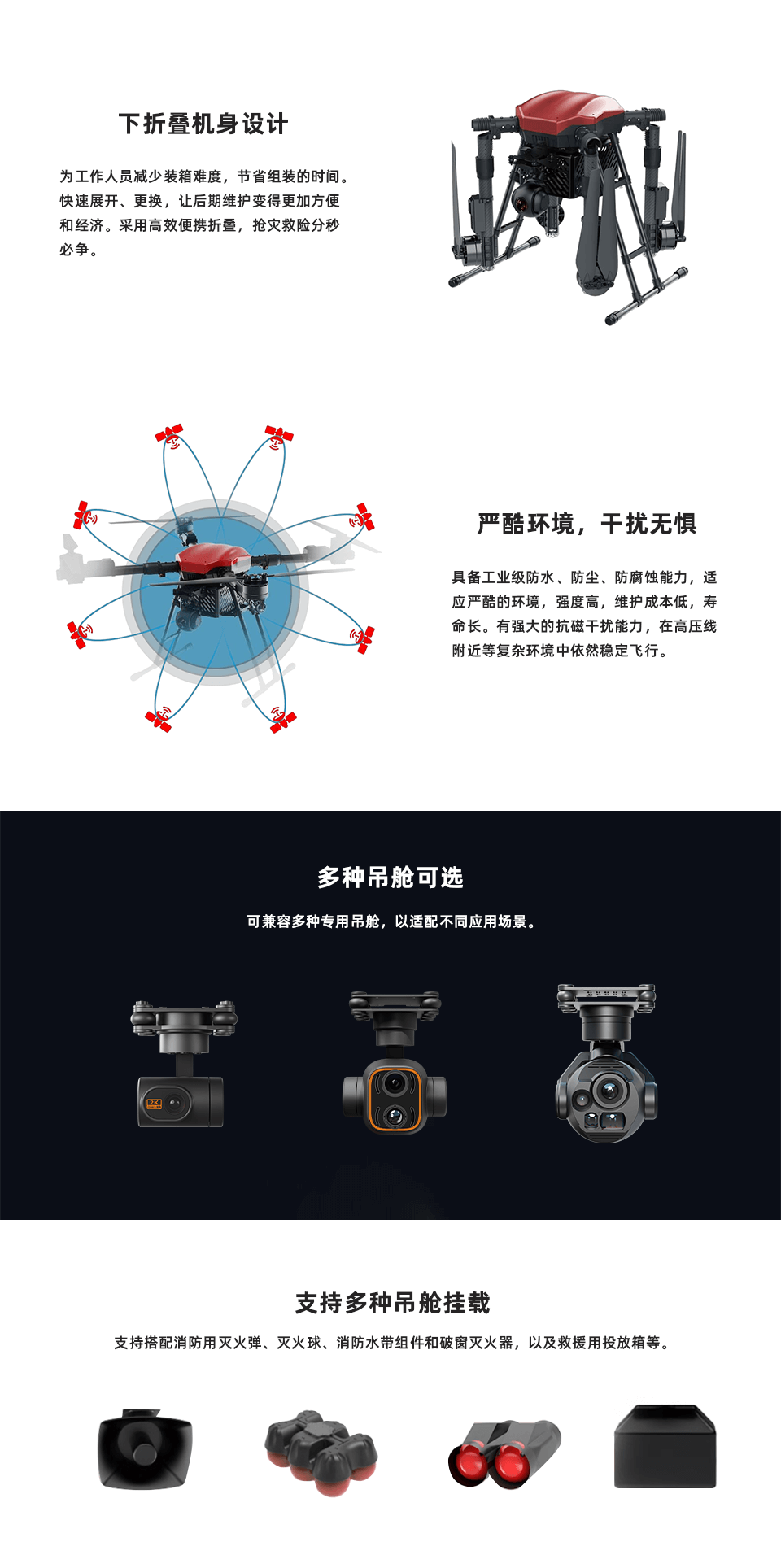 下折叠机身设计

为工作人员减少装箱难度，节省组装的时间。快速展开、更换，让后期维护变得更加方便和经济。采用高效便携折叠，抢灾救险分秒必争。

严酷环境，干扰无惧

具备工业级防水、防尘、防腐蚀能力，适应严酷的环境，强度高，维护成本低，寿命长。有强大的抗磁干扰能力，在高压线附近等复杂环境中依然稳定飞行。

多种吊舱可选

可兼容多种专用吊舱，以适配不同应用场景。

2K

支持多种吊舱挂载

支持搭配消防用灭火弹、灭火球、消防水带组件和破窗灭火器，以及救援用投放箱等。