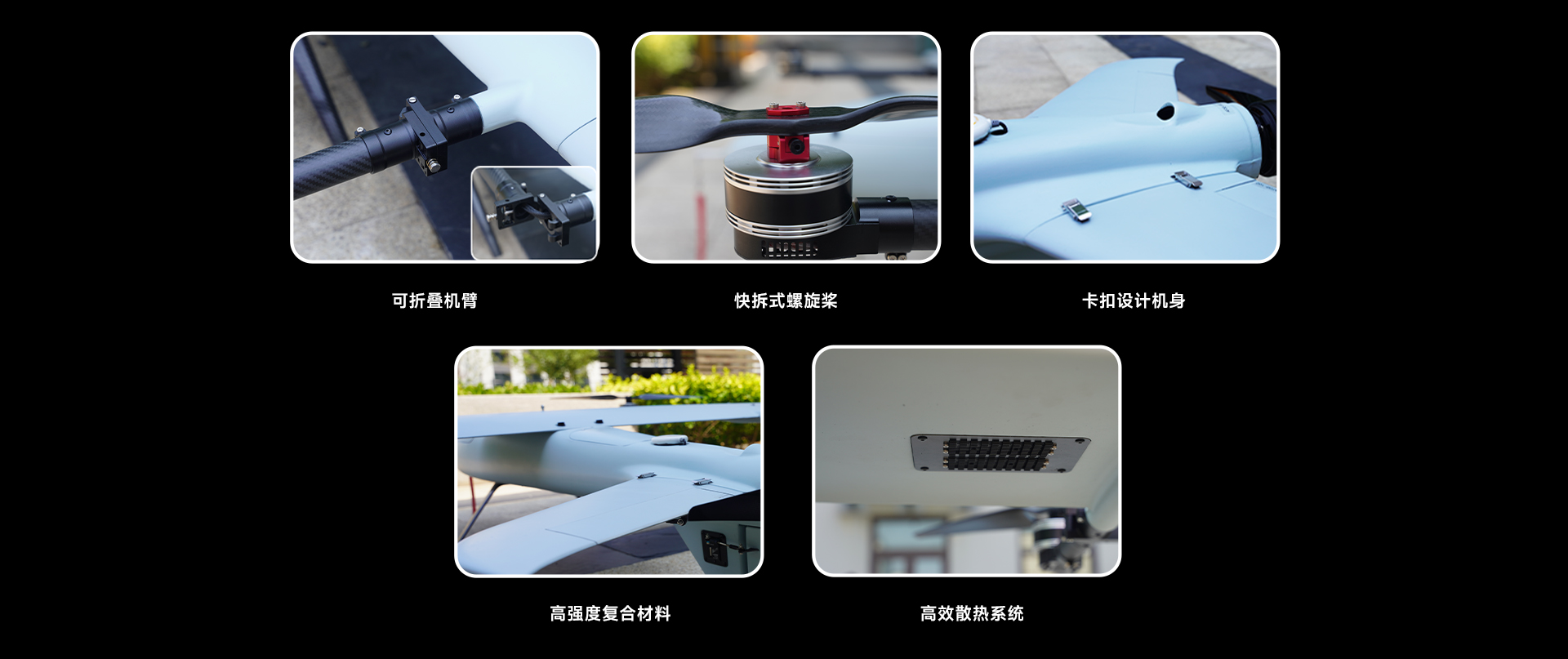 可折叠机臂

快拆式螺旋桨

卡扣设计机身

高强度复合材料

高效散热系统