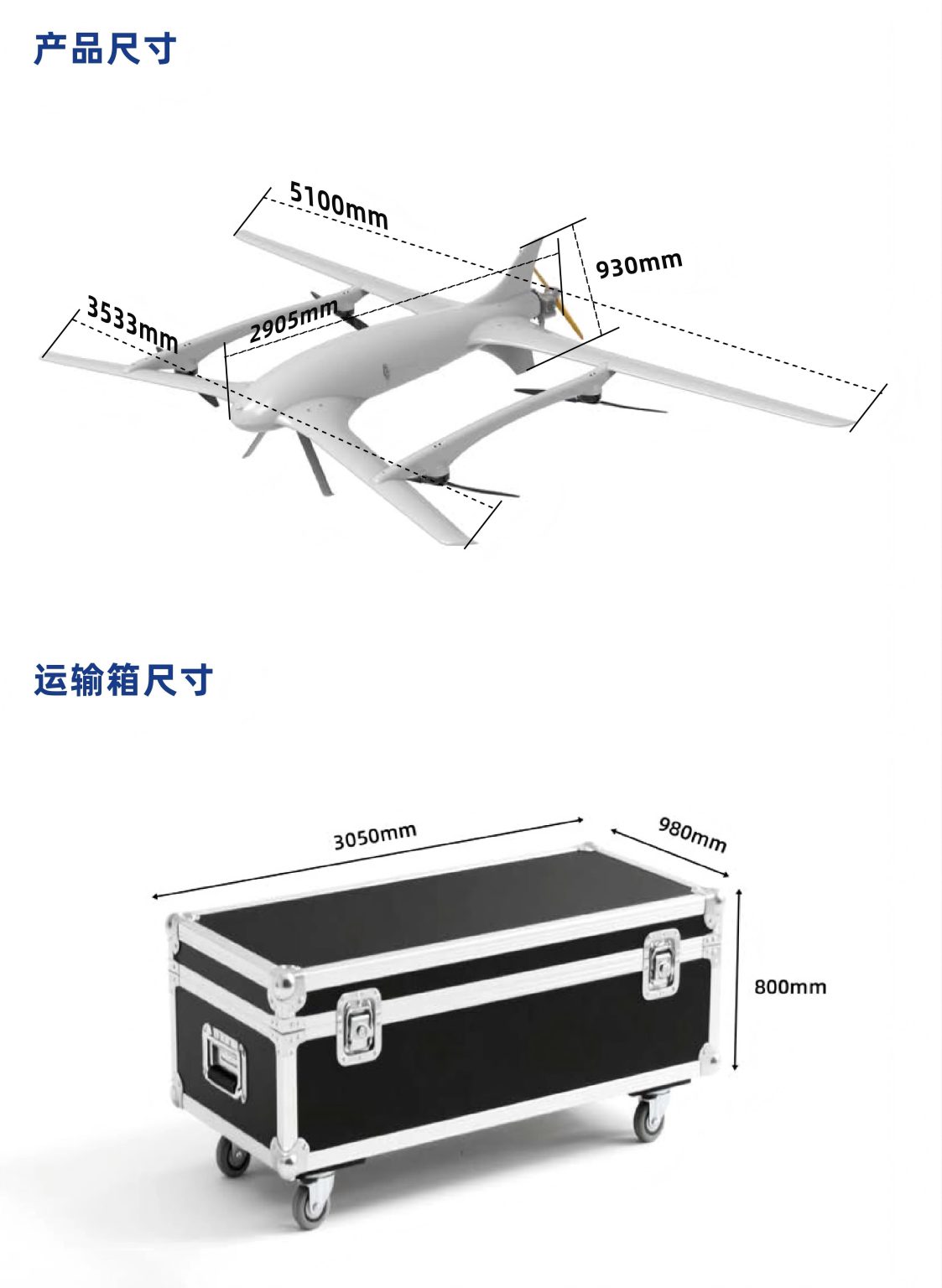 产品尺寸

5100mm

930mm

3533mm

2905mm

运输箱尺寸

3050mm

980mm

800mm