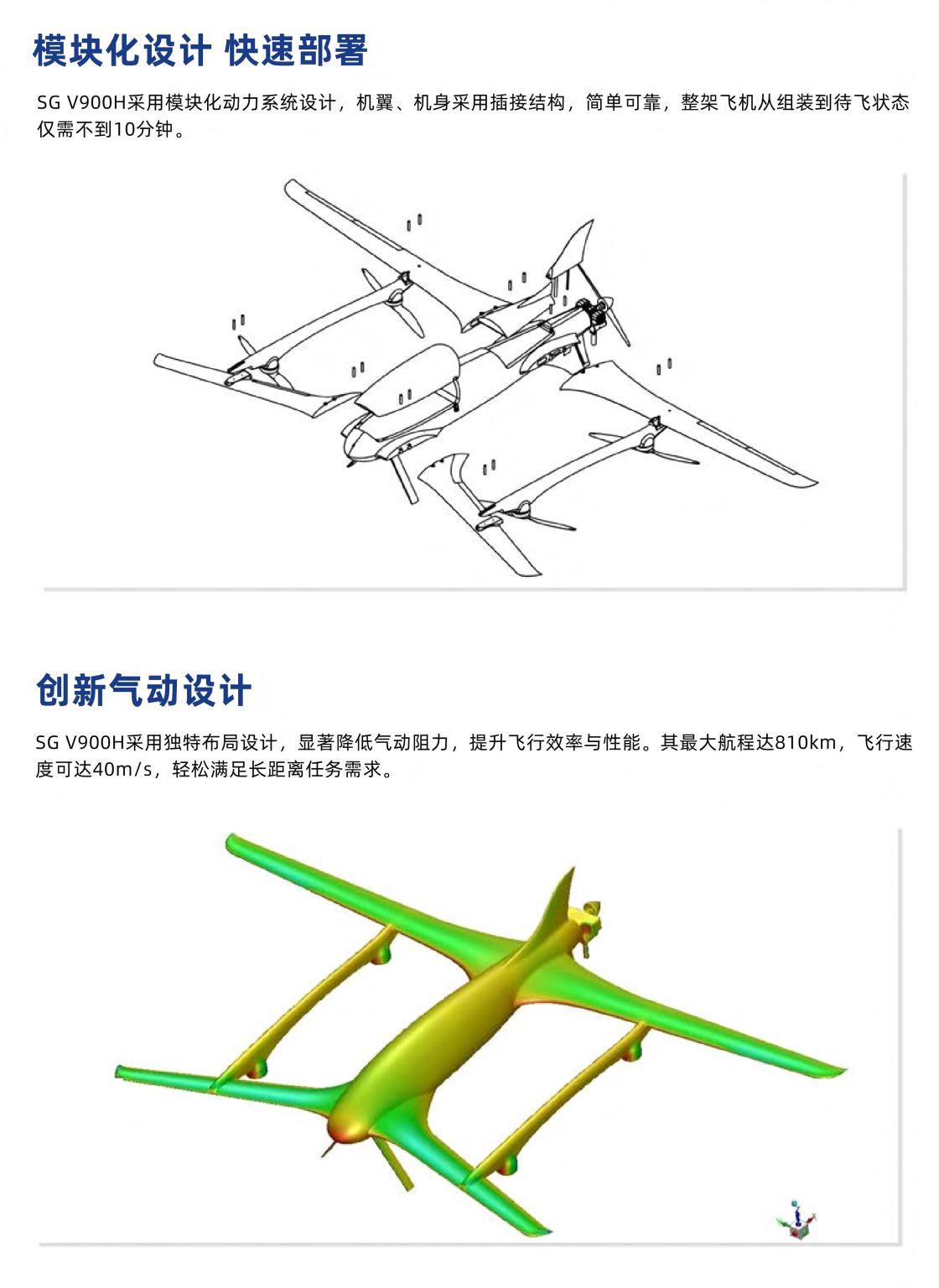 模块化设计 快速部署

SG V900H采用模块化动力系统设计，机翼、机身采用插接结构，简单可靠，整架飞机从组装到待飞状态仅需不到10分钟。

创新气动设计

SG V900H采用独特布局设计，显著降低气动阻力，提升飞行效率与性能。其最大航程达810km，飞行速度可达40m/s，轻松满足长距离任务需求。